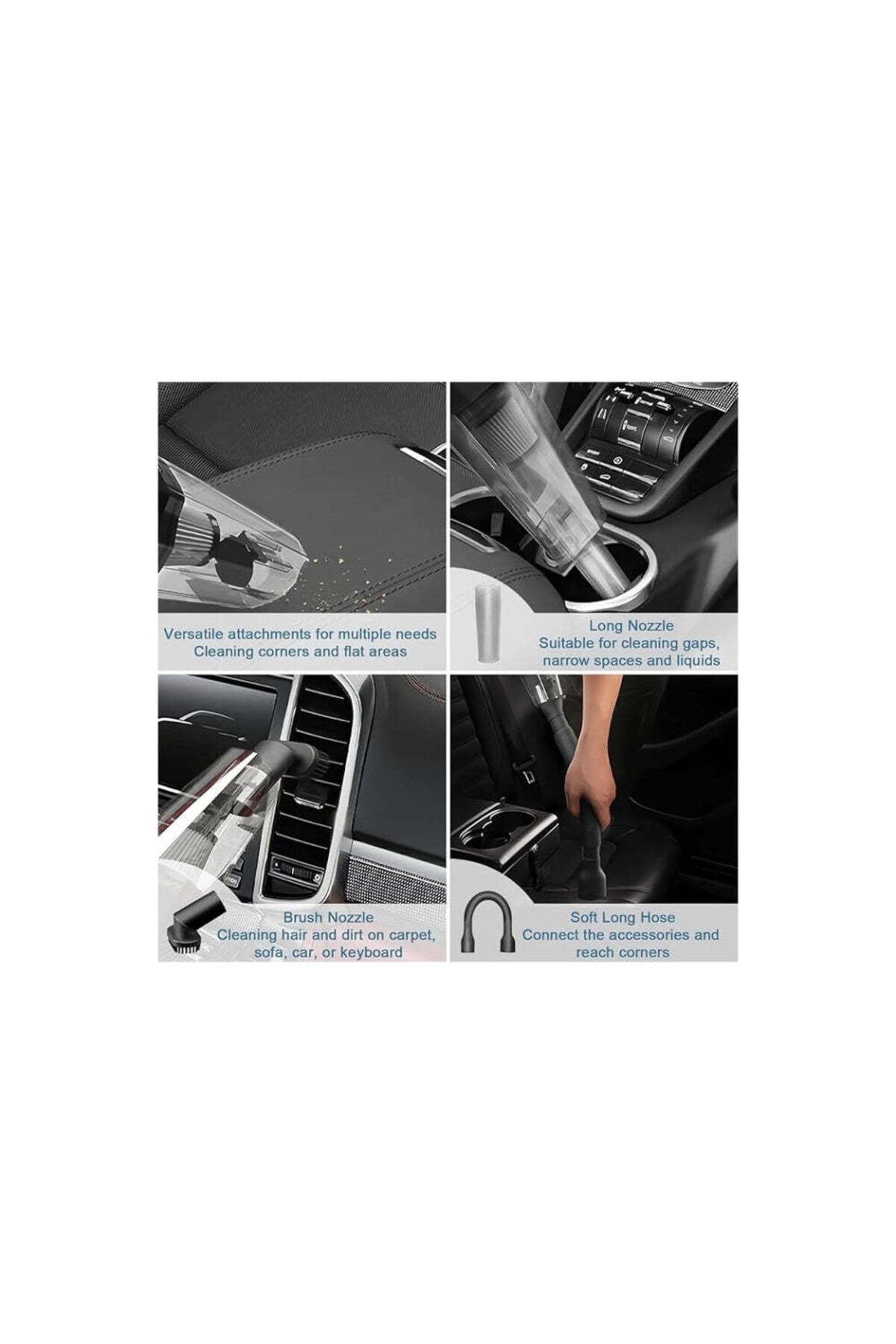 Versatile attachments for multiple needs
Cleaning corners and flat areas

Long Nozzle
Suitable for cleaning gaps, narrow spaces and liquids

Brush Nozzle
Cleaning hair and dirt on carpet, sofa, car, or keyboard

Soft Long Hose
Connect the accessories and reach corners