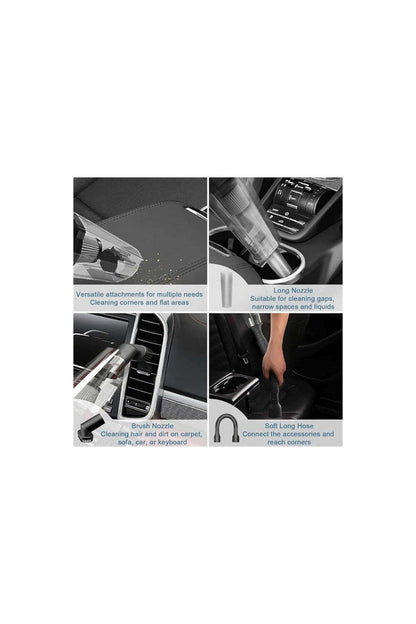 Versatile attachments for multiple needs
Cleaning corners and flat areas

Long Nozzle
Suitable for cleaning gaps, narrow spaces and liquids

Brush Nozzle
Cleaning hair and dirt on carpet, sofa, car, or keyboard

Soft Long Hose
Connect the accessories and reach corners