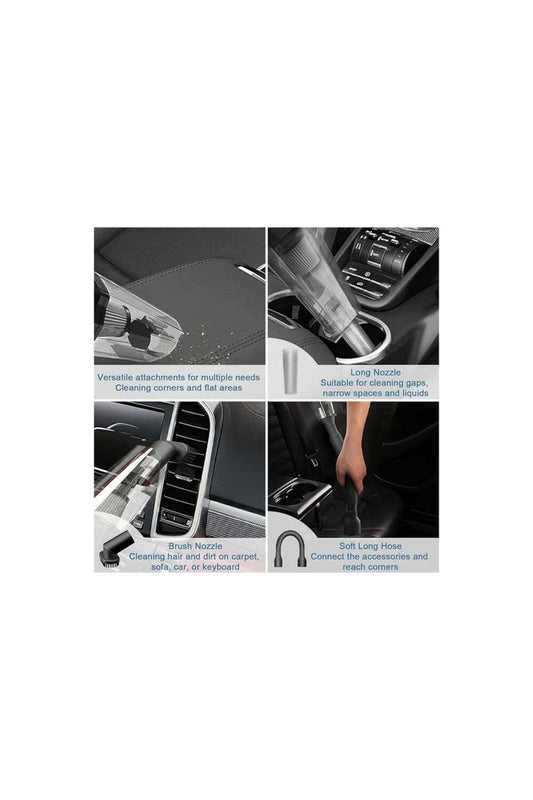 Versatile attachments for multiple needs
Cleaning corners and flat areas

Long Nozzle
Suitable for cleaning gaps, narrow spaces and liquids

Brush Nozzle
Cleaning hair and dirt on carpet, sofa, car, or keyboard

Soft Long Hose
Connect the accessories and reach corners